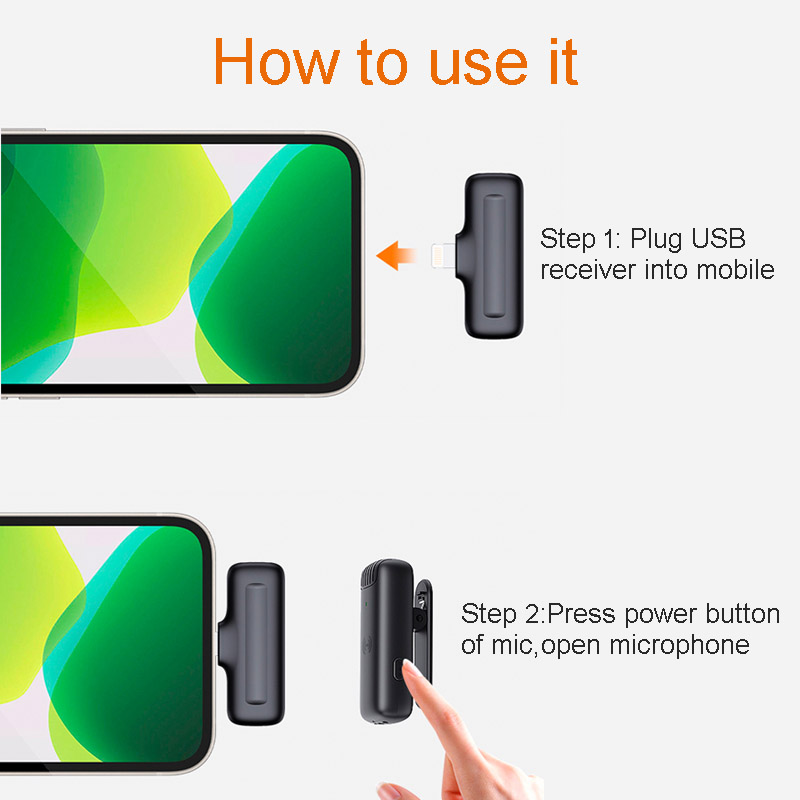 How to use it

Step 1: Plug USB receiver into mobile

Step 2:Press power button of mic,open microphone